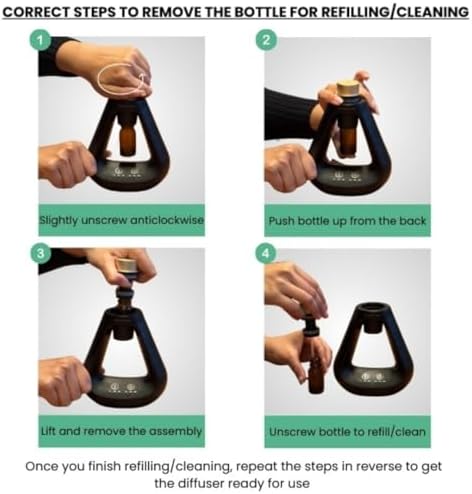 CORRECT STEPS TO REMOVE THE BOTTLE FOR REFILLING/CLEANING

1

Slightly unscrew anticlockwise

2

Push bottle up from the back

3

Lift and remove the assembly

4

Unscrew bottle to refill/clean

Once you finish refilling/cleaning, repeat the steps in reverse to get the diffuser ready for use