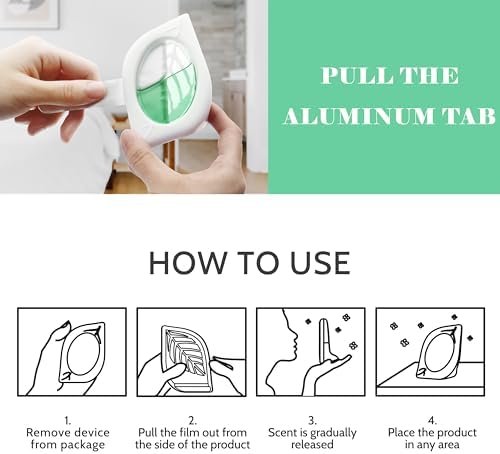 PULL THE ALUMINUM TAB

HOW TO USE

1.
Remove device from package

2.
Pull the film out from the side of the product

3.
Scent is gradually released

4.
Place the product in any area